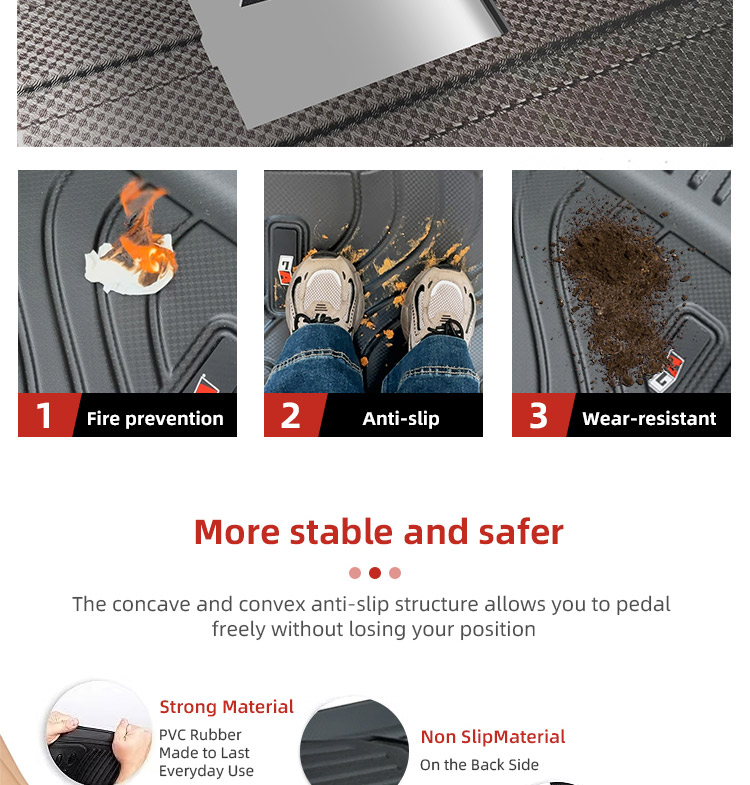 1 Fire prevention

2 Anti-slip

3 Wear-resistant

More stable and safer

The concave and convex anti-slip structure allows you to pedal freely without losing your position

Strong Material

PVC Rubber
Made to Last
Everyday Use

Non SlipMaterial

On the Back Side